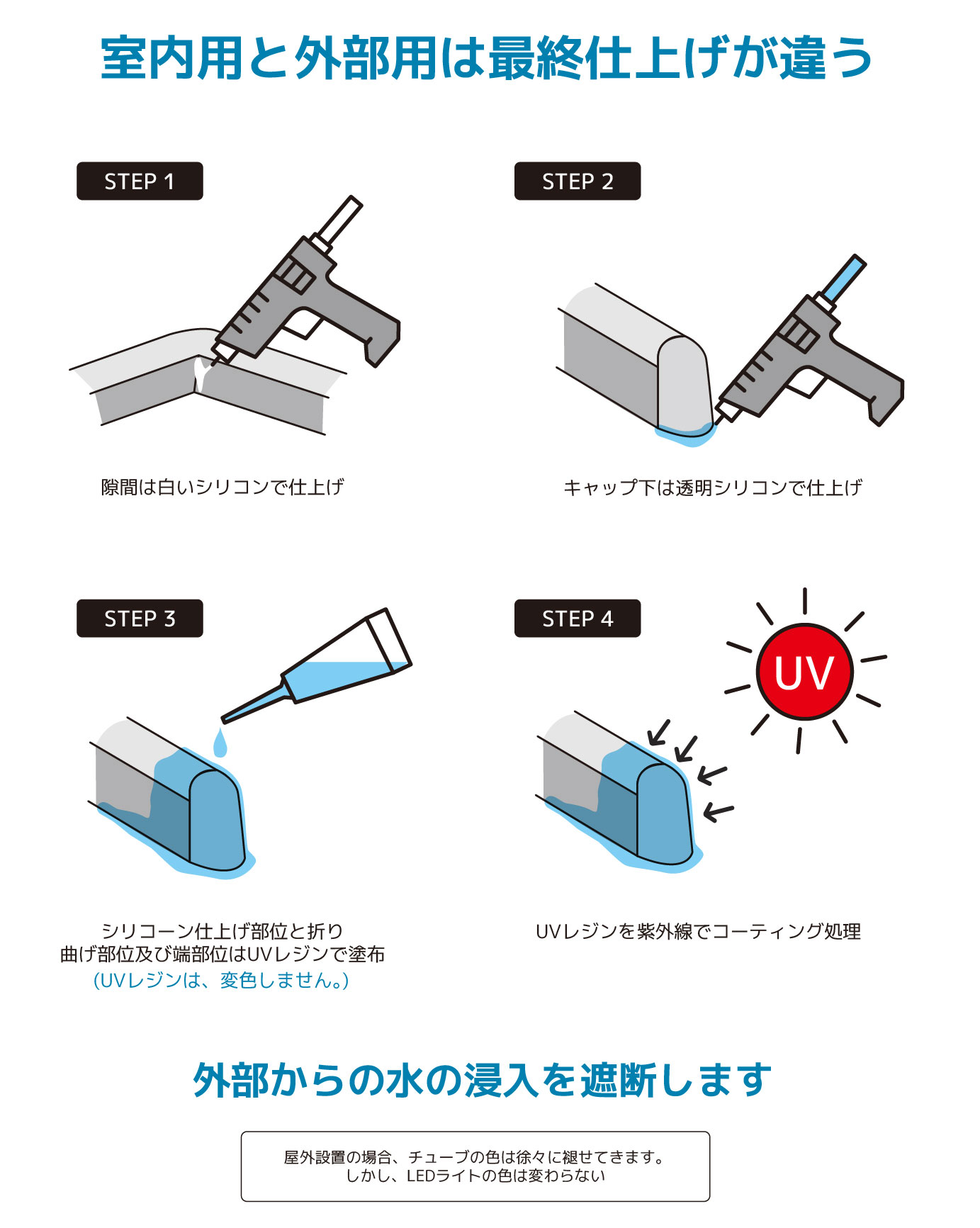 室内用と外部用は最終仕上げが違う

STEP 1

隙間は白いシリコンで仕上げ

STEP 2

キャップ下は透明シリコンで仕上げ

STEP 3

シリコーン仕上げ部位と折り曲げ部位及び端部位はUVレジンで塗布
(UVレジンは、変色しません。)

STEP 4

UV

UVレジンを紫外線でコーティング処理

外部からの水の浸入を遮断します

屋外設置の場合、チューブの色は徐々に褪せてきます。
しかし、LEDライトの色は変わらない